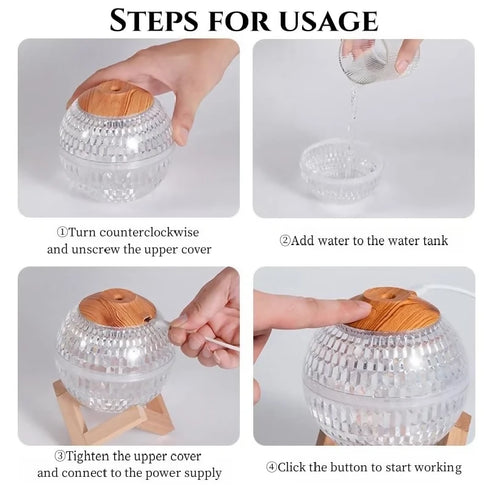 STEPS FOR USAGE

①Turn counterclockwise and unscrew the upper cover

②Add water to the water tank

③Tighten the upper cover and connect to the power supply

④Click the button to start working